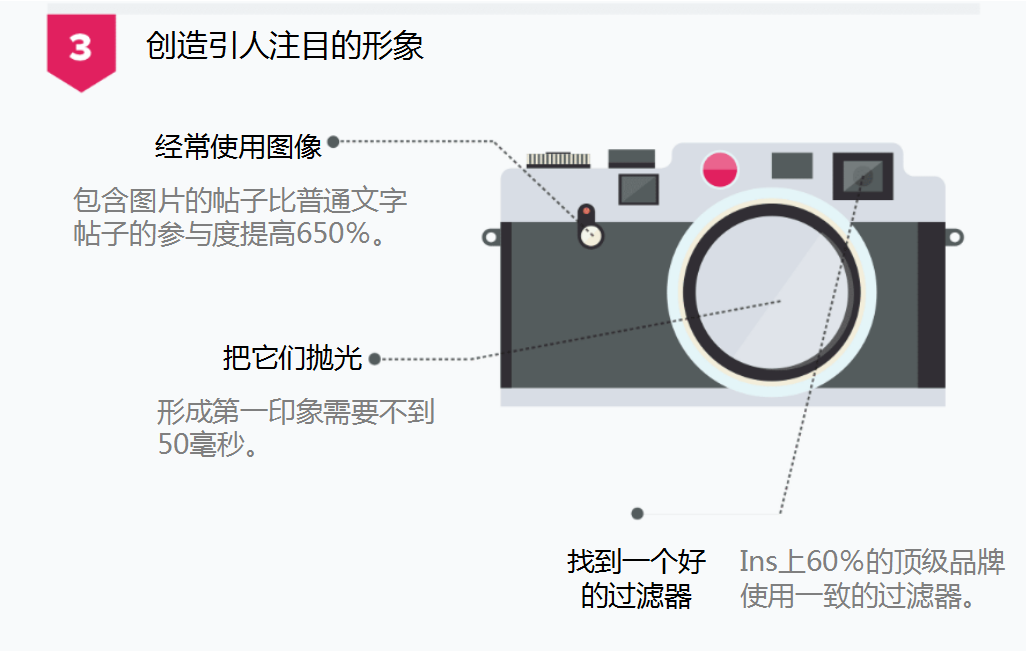 3 创造引人注目的形象

经常使用图像

包含图片的帖子比普通文字帖子的参与度提高650%。

把它们抛光

形成第一印象需要不到50毫秒。

找到一个好的过滤器

Ins上60%的顶级品牌使用一致的过滤器。